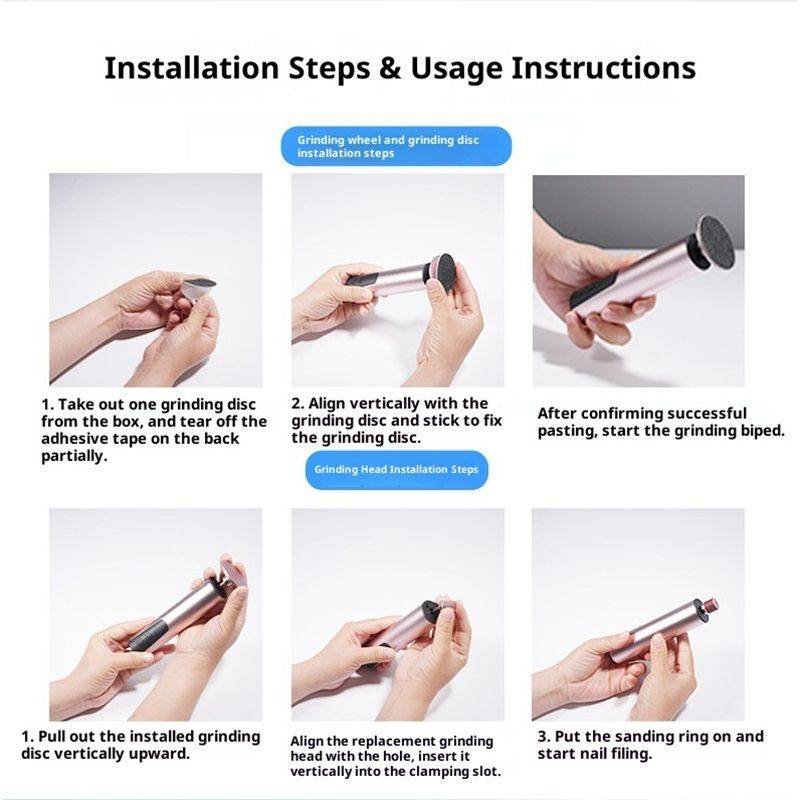 Installation Steps & Usage Instructions

Grinding wheel and grinding disc installation steps

1. Take out one grinding disc from the box, and tear off the adhesive tape on the back partially.

2. Align vertically with the grinding disc and stick to fix the grinding disc.

After confirming successful pasting, start the grinding biped.

Grinding Head Installation Steps

1. Pull out the installed grinding disc vertically upward.

Align the replacement grinding head with the hole, insert it vertically into the clamping slot.

3. Put the sanding ring on and start nail filing.