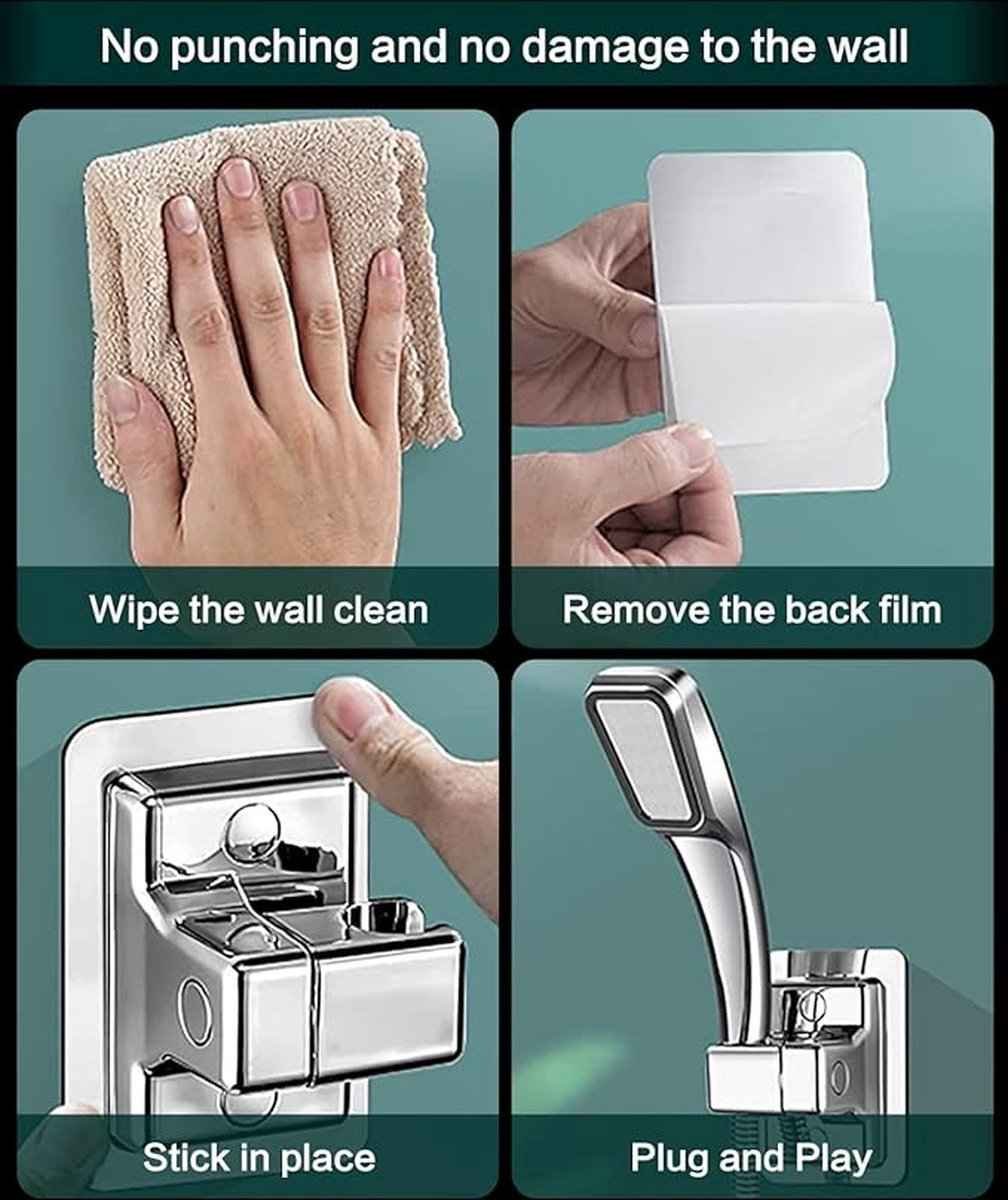 No punching and no damage to the wall

Wipe the wall clean

Remove the back film

Stick in place

Plug and Play