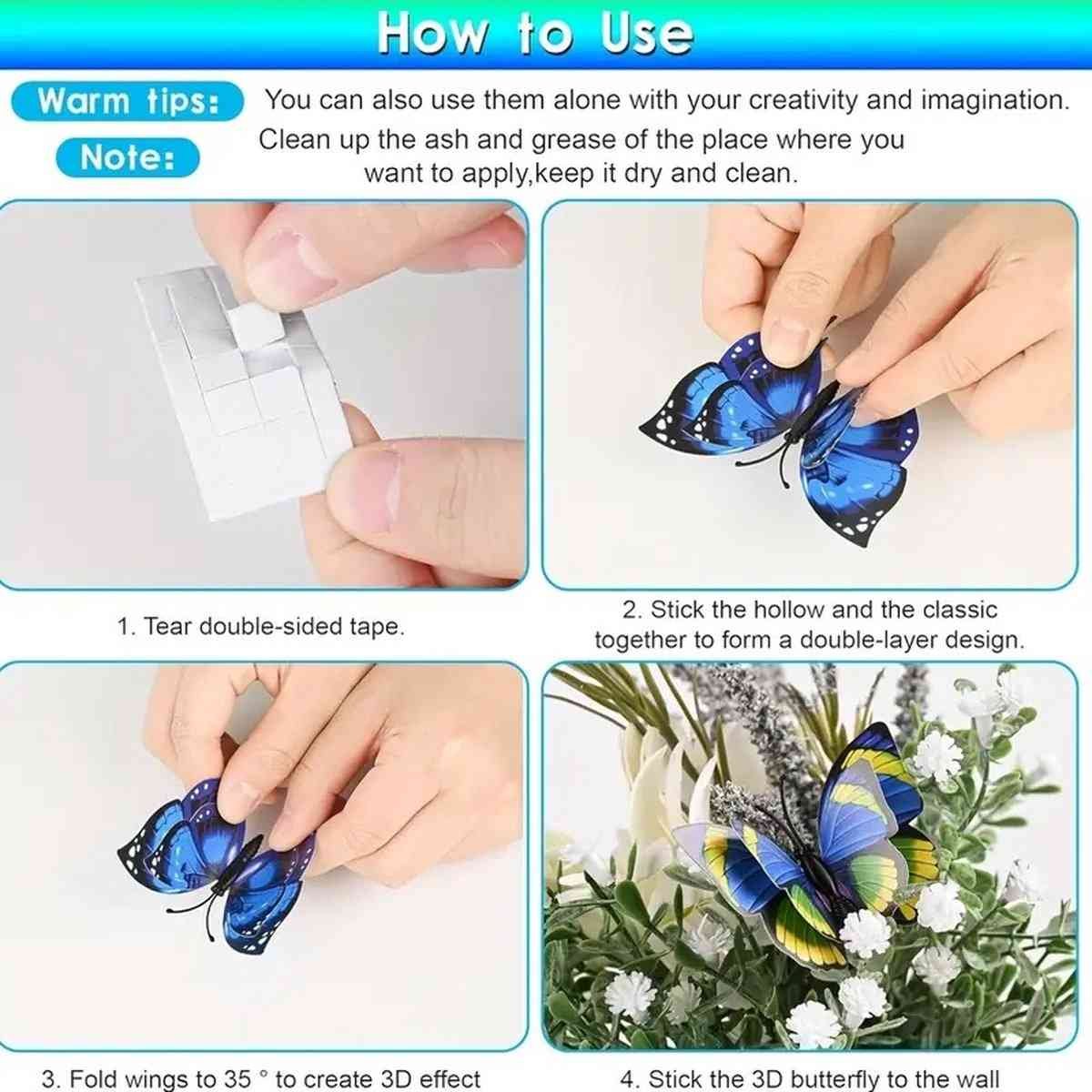 How to Use

Warm tips: You can also use them alone with your creativity and imagination.

Note: Clean up the ash and grease of the place where you want to apply,keep it dry and clean.

1. Tear double-sided tape.

2. Stick the hollow and the classic together to form a double-layer design.

3. Fold wings to 35 ° to create 3D effect

4. Stick the 3D butterfly to the wall