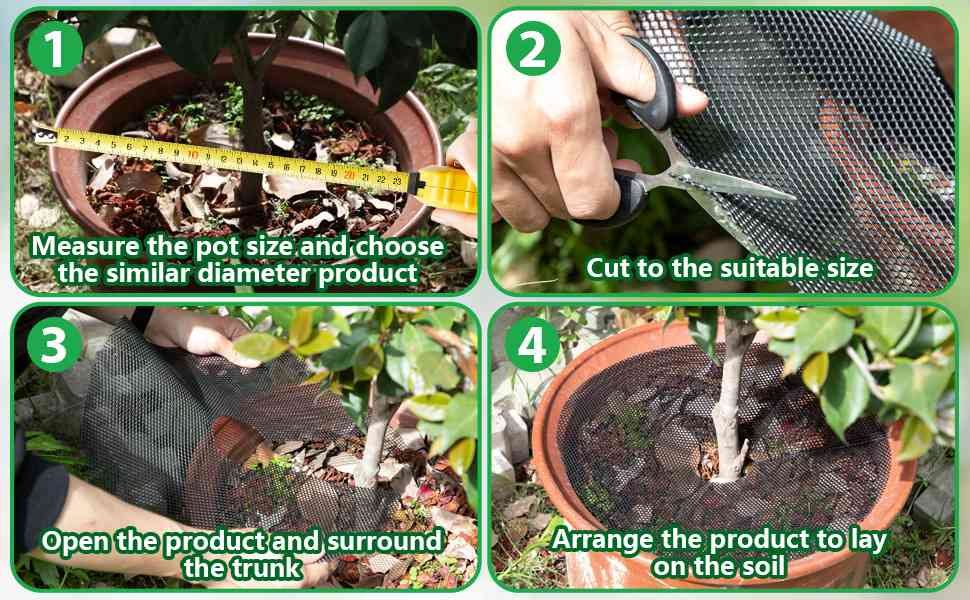 1

2 3 4 5 6 7 8 9 10 11 12 13 14 15 16 17 18 19 20 21 22 23

Measure the pot size and choose the similar diameter product

2

Cut to the suitable size

3

Open the product and surround the trunk

4

Arrange the product to lay on the soil