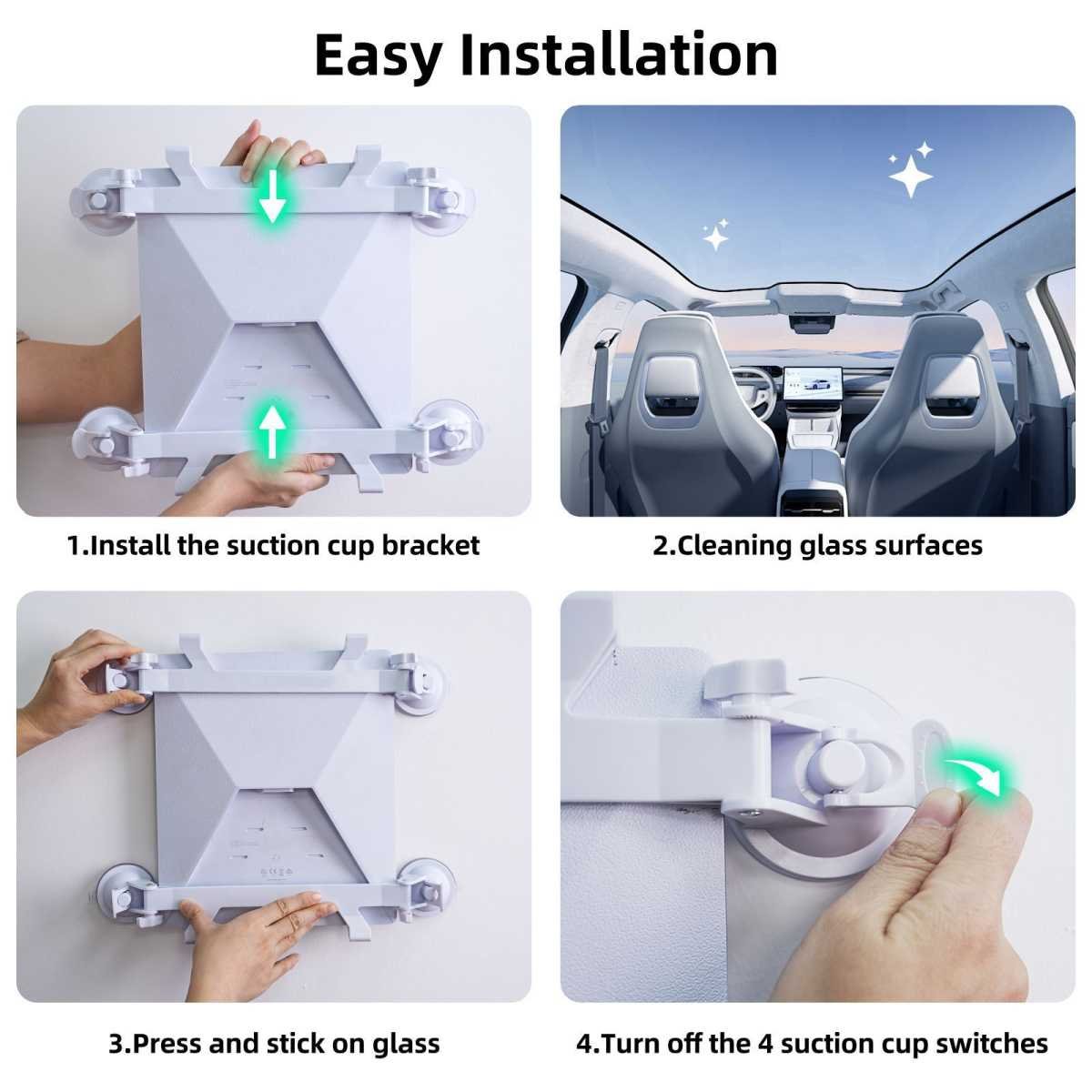 Easy Installation

1.Install the suction cup bracket

2.Cleaning glass surfaces

3.Press and stick on glass

4.Turn off the 4 suction cup switches