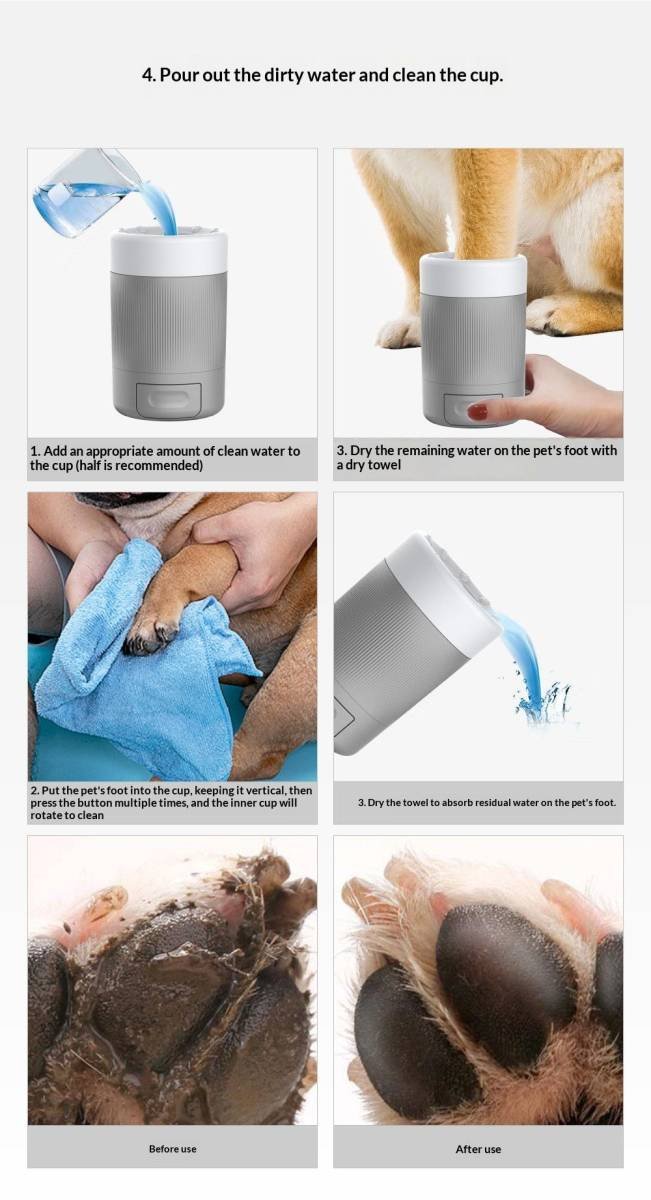 4. Pour out the dirty water and clean the cup.

1. Add an appropriate amount of clean water to the cup (half is recommended)

3. Dry the remaining water on the pet's foot with a dry towel

2. Put the pet's foot into the cup, keeping it vertical, then press the button multiple times, and the inner cup will rotate to clean

3. Dry the towel to absorb residual water on the pet's foot.

Before use

After use