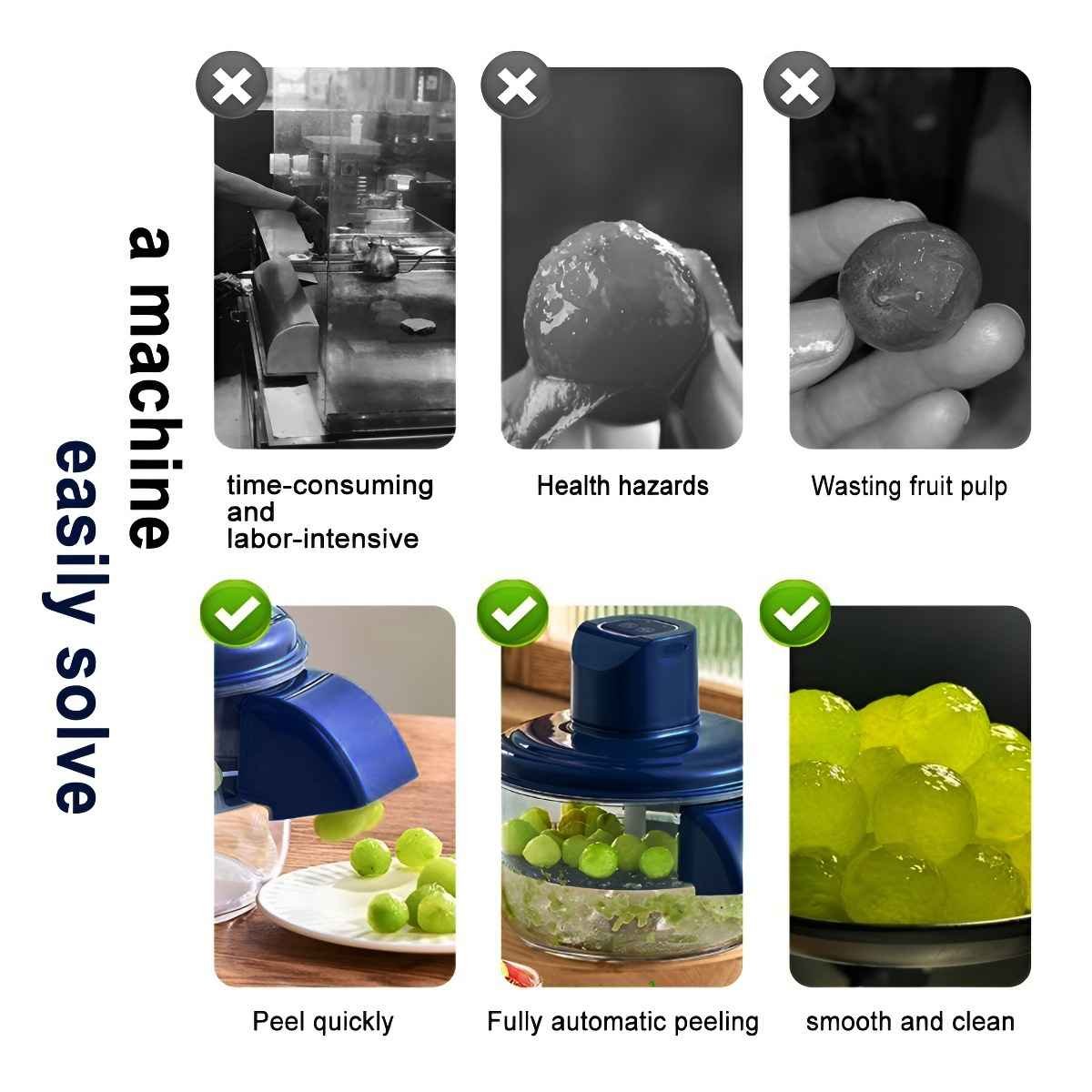 a machine
easily solve

time-consuming and labor-intensive

Health hazards

Wasting fruit pulp

Peel quickly

Fully automatic peeling

smooth and clean