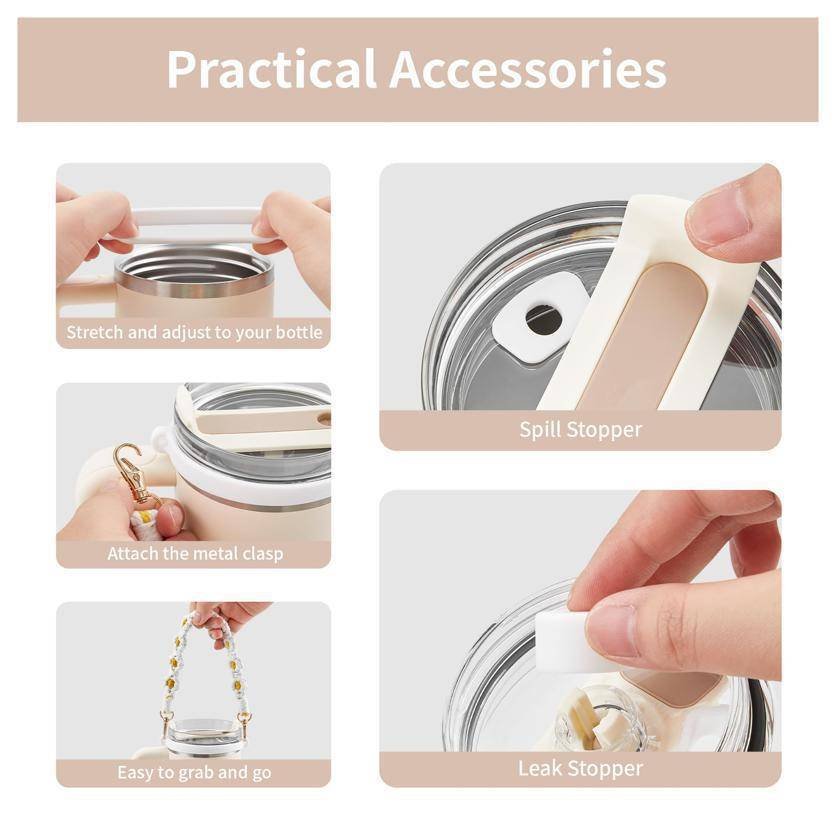 Practical Accessories

Stretch and adjust to your bottle

Attach the metal clasp

Easy to grab and go

Spill Stopper

Leak Stopper