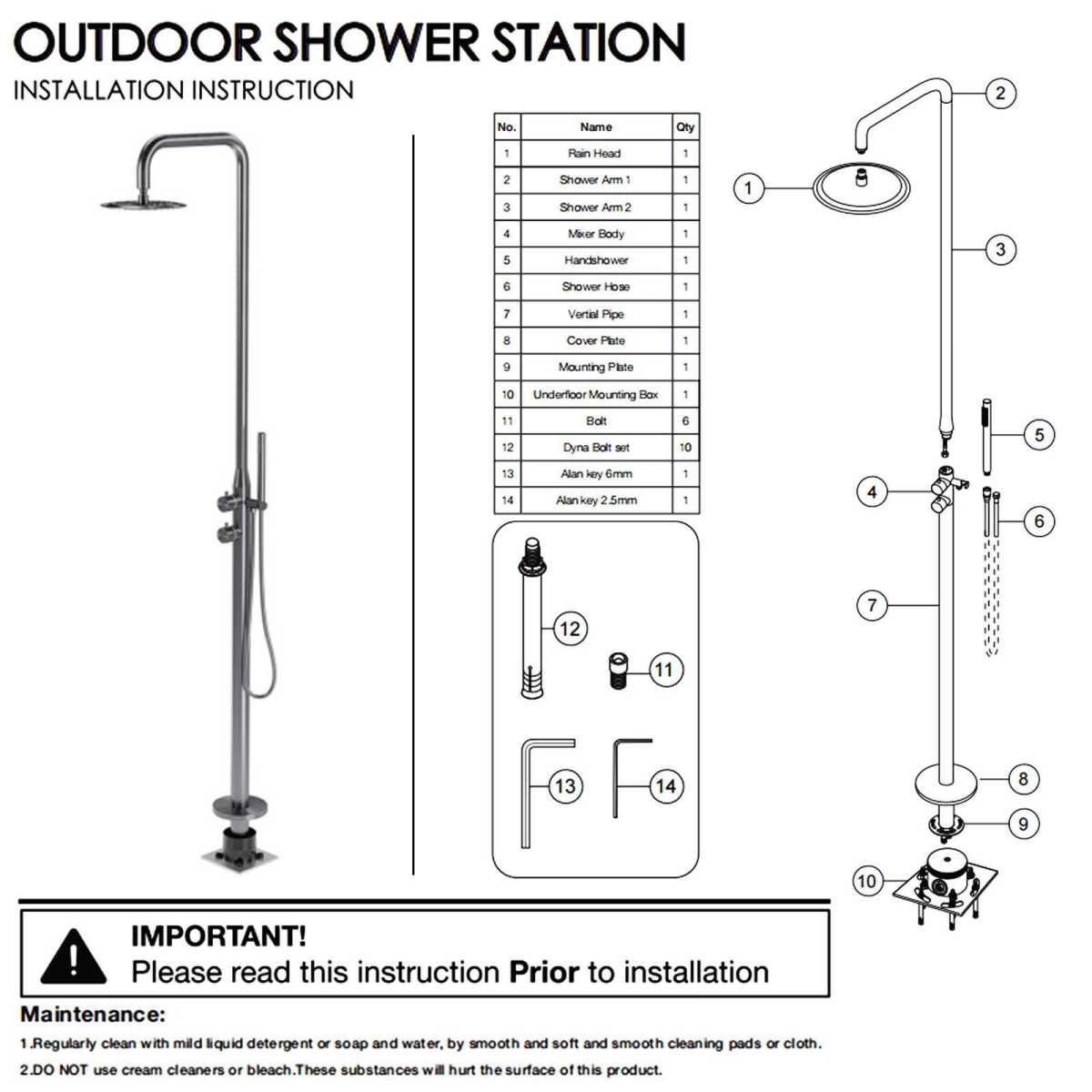 OUTDOOR SHOWER STATION
INSTALLATION INSTRUCTION

| No. | Name | Qty |
|---|---|---|
| 1 | Rain Head | 1 |
| 2 | Shower Arm 1 | 1 |
| 3 | Shower Arm 2 | 1 |
| 4 | Mixer Body | 1 |
| 5 | Handshower | 1 |
| 6 | Shower Hose | 1 |
| 7 | Vertial Pipe | 1 |
| 8 | Cover Plate | 1 |
| 9 | Mounting Plate | 1 |
| 10 | Underfloor Mounting Box | 1 |
| 11 | Bolt | 6 |
| 12 | Dyna Bolt set | 10 |
| 13 | Alan key 6mm | 1 |
| 14 | Alan key 2.5mm | 1 |

12
11
13
14

2
1
3
5
4
6
7
8
9
10

IMPORTANT!
Please read this instruction Prior to installation

Maintenance:
1.Regularly clean with mild liquid detergent or soap and water, by smooth and soft and smooth cleaning pads or cloth.
2.DO NOT use cream cleaners or bleach.These substances will hurt the surface of this product.