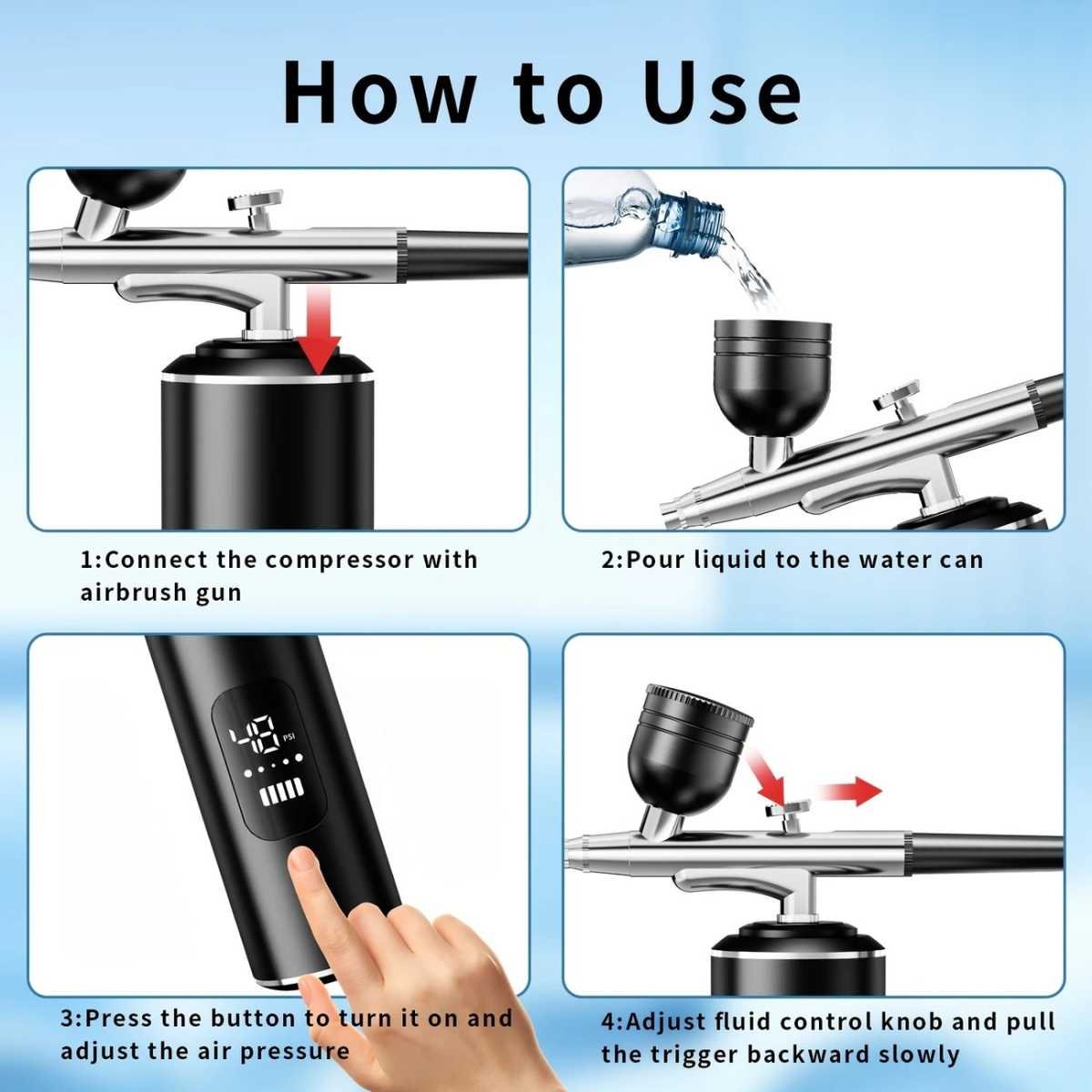 How to Use

1:Connect the compressor with airbrush gun

2:Pour liquid to the water can

48 PSI

3:Press the button to turn it on and adjust the air pressure

4:Adjust fluid control knob and pull the trigger backward slowly