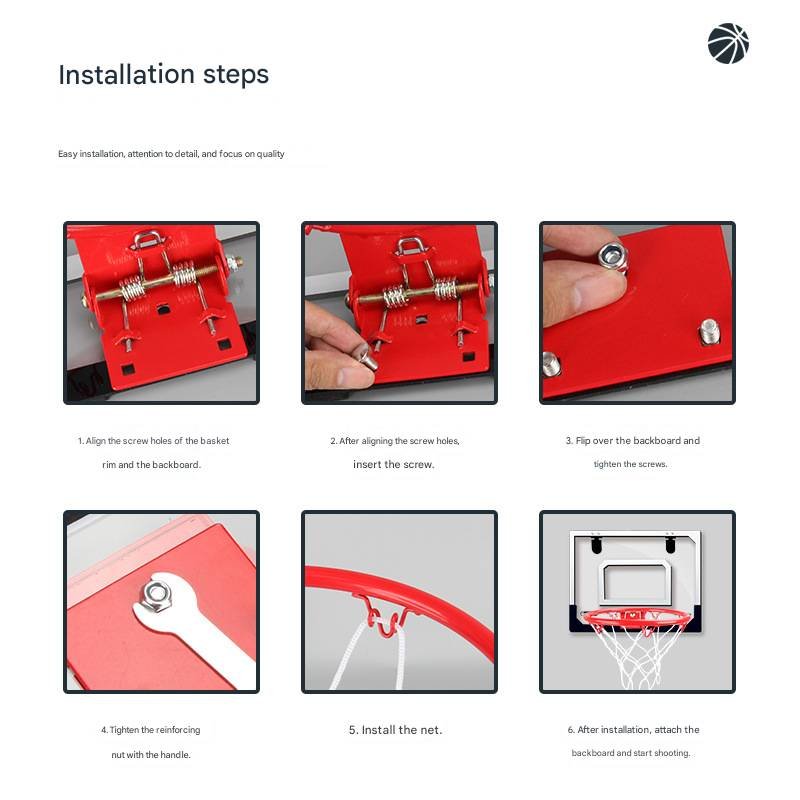 Installation steps

Easy installation, attention to detail, and focus on quality

1. Align the screw holes of the basket rim and the backboard.

2. After aligning the screw holes, insert the screw.

3. Flip over the backboard and tighten the screws.

4. Tighten the reinforcing nut with the handle.

5. Install the net.

6. After installation, attach the backboard and start shooting.