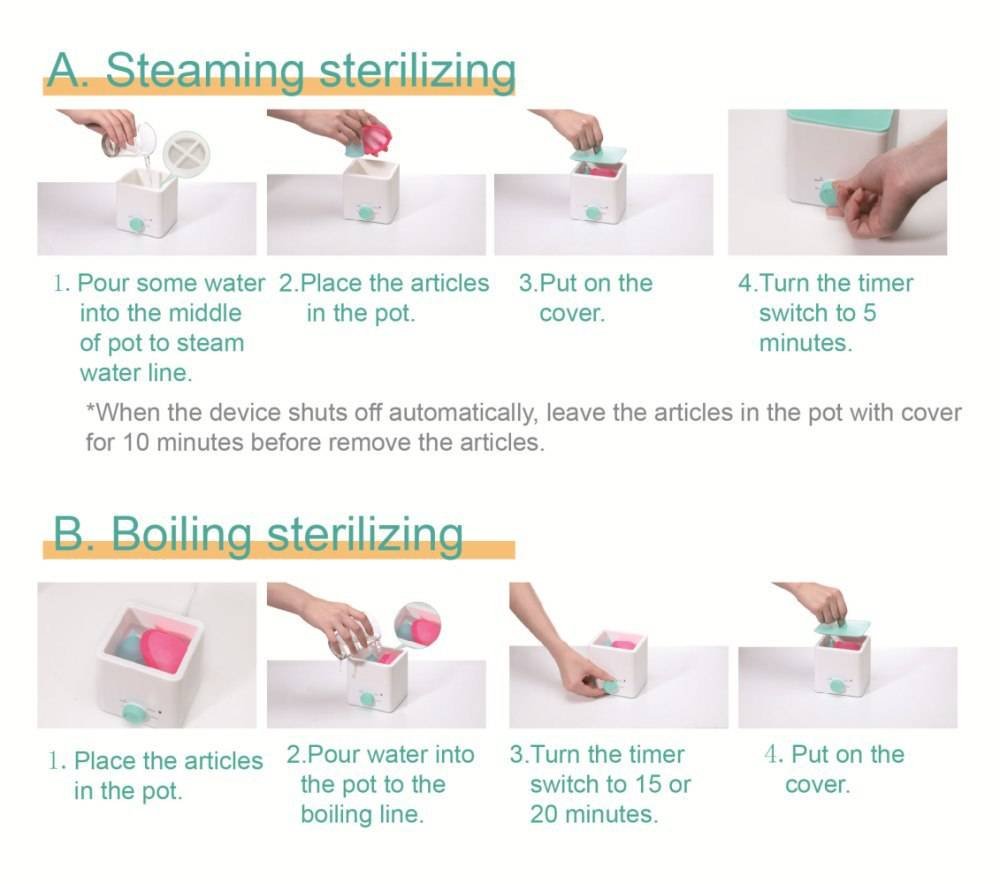 A. Steaming sterilizing

1. Pour some water into the middle of pot to steam water line.

2.Place the articles in the pot.

3.Put on the cover.

4.Turn the timer switch to 5 minutes.

*When the device shuts off automatically, leave the articles in the pot with cover for 10 minutes before remove the articles.

B. Boiling sterilizing

1. Place the articles in the pot.

2.Pour water into the pot to the boiling line.

3.Turn the timer switch to 15 or 20 minutes.

4. Put on the cover.