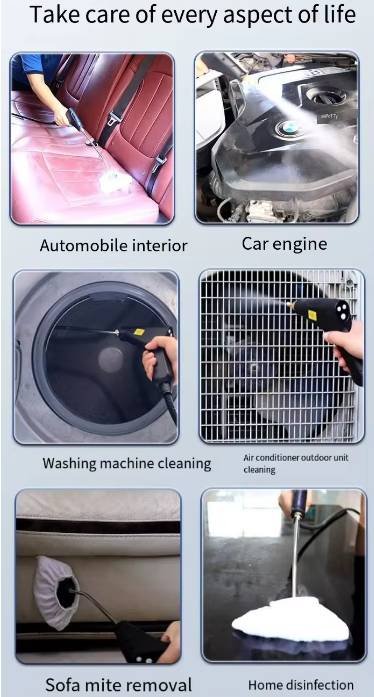 Take care of every aspect of life

Automobile interior

Car engine

Washing machine cleaning

Air conditioner outdoor unit cleaning

Sofa mite removal

Home disinfection