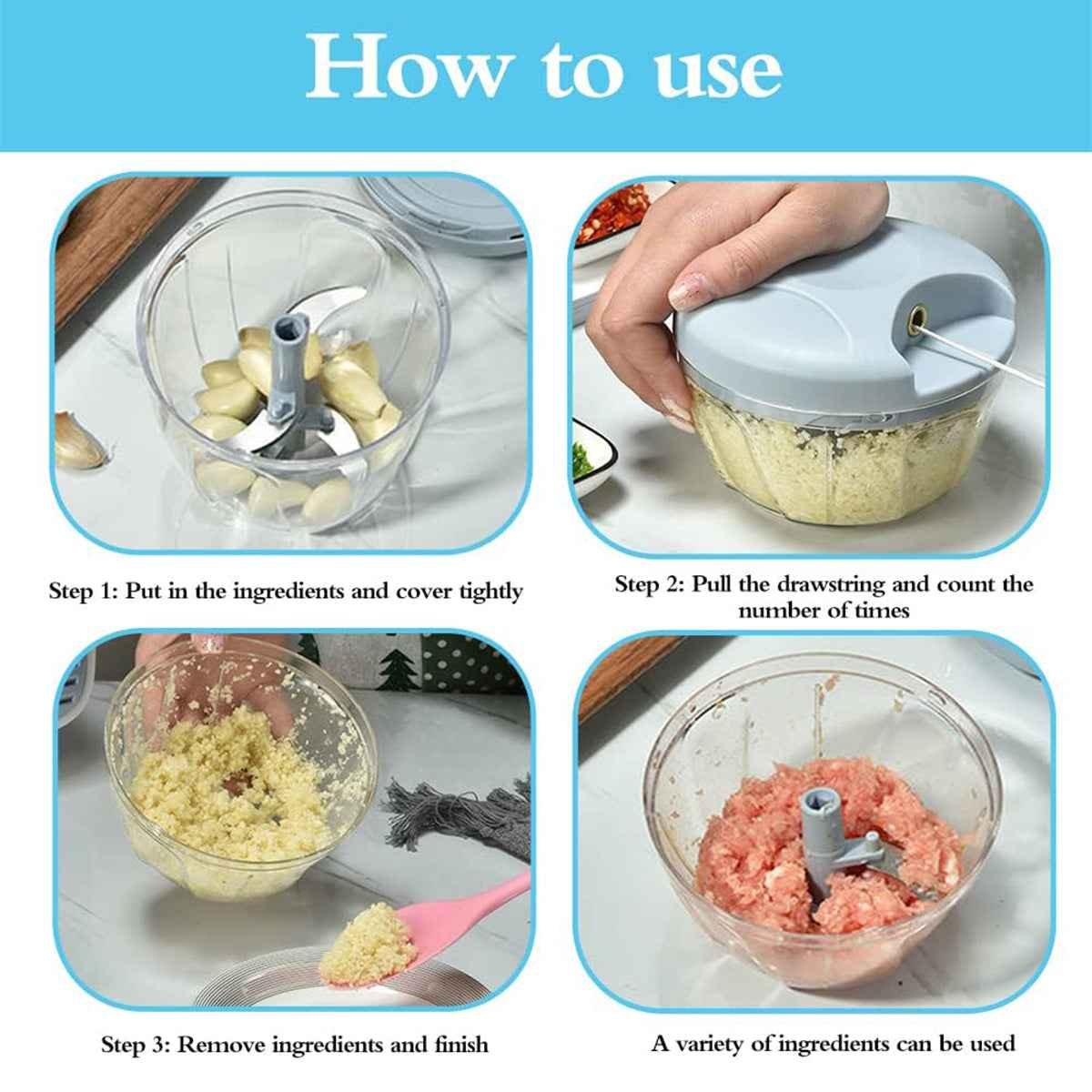 How to use

Step 1: Put in the ingredients and cover tightly

Step 2: Pull the drawstring and count the number of times

Step 3: Remove ingredients and finish

A variety of ingredients can be used