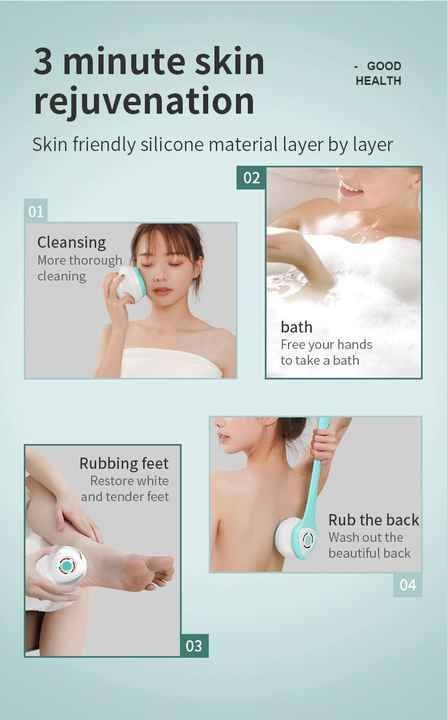 3 minute skin rejuvenation

- GOOD HEALTH

Skin friendly silicone material layer by layer

01

Cleansing
More thorough cleaning

02

bath
Free your hands to take a bath

Rubbing feet
Restore white and tender feet

03

Rub the back
Wash out the beautiful back

04