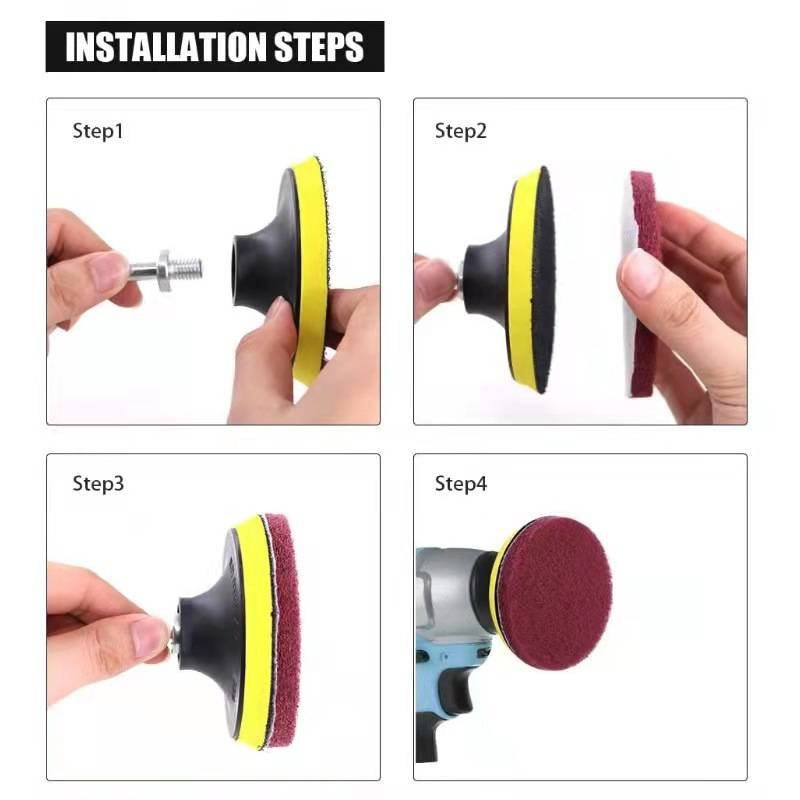 INSTALLATION STEPS

Step1

Step2

Step3

Step4