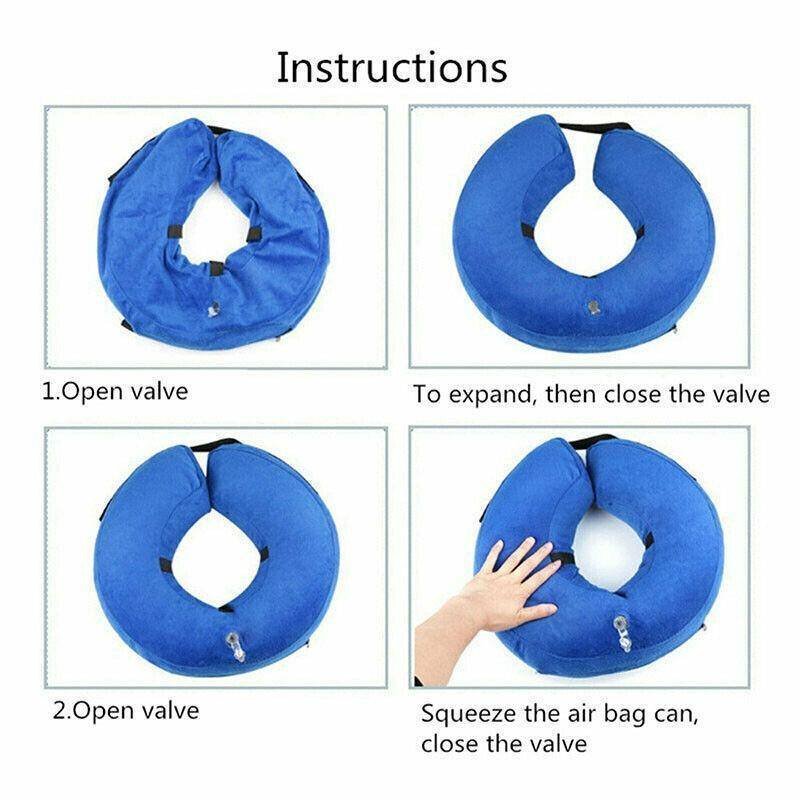 Instructions

1.Open valve

To expand, then close the valve

2.Open valve

Squeeze the air bag can, close the valve