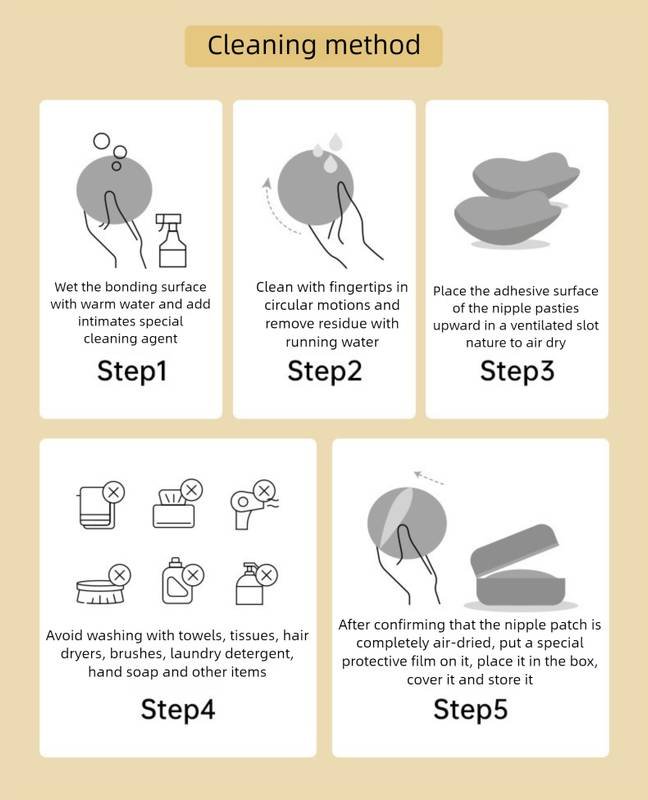 Cleaning method

Wet the bonding surface with warm water and add intimates special cleaning agent

Step1

Clean with fingertips in circular motions and remove residue with running water

Step2

Place the adhesive surface of the nipple pasties upward in a ventilated slot nature to air dry

Step3

Avoid washing with towels, tissues, hair dryers, brushes, laundry detergent, hand soap and other items

Step4

After confirming that the nipple patch is completely air-dried, put a special protective film on it, place it in the box, cover it and store it

Step5