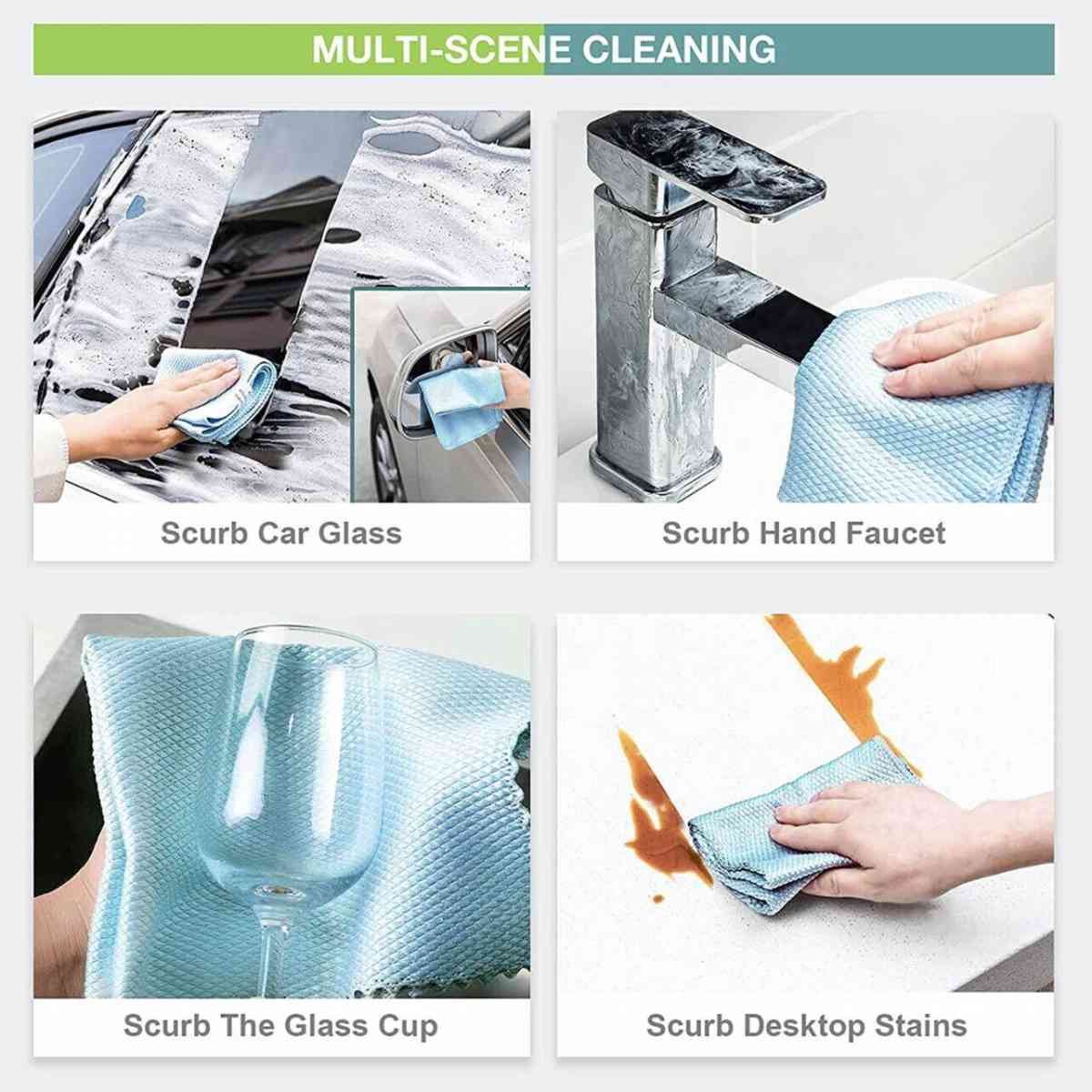 MULTI-SCENE CLEANING

Scurb Car Glass

Scurb Hand Faucet

Scurb The Glass Cup

Scurb Desktop Stains