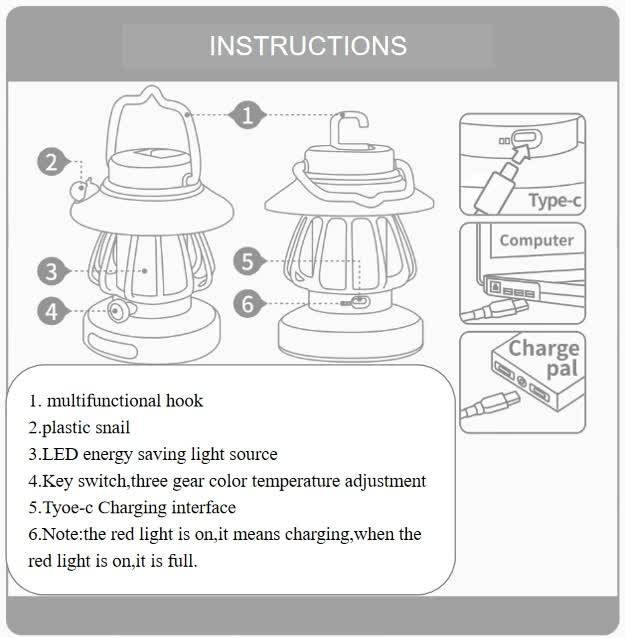 INSTRUCTIONS

1

2

3

4

5

6

Type-c

Computer

Charge pal

1. multifunctional hook
2.plastic snail
3.LED energy saving light source
4.Key switch,three gear color temperature adjustment
5.Tyoe-c Charging interface
6.Note:the red light is on,it means charging,when the red light is on,it is full.